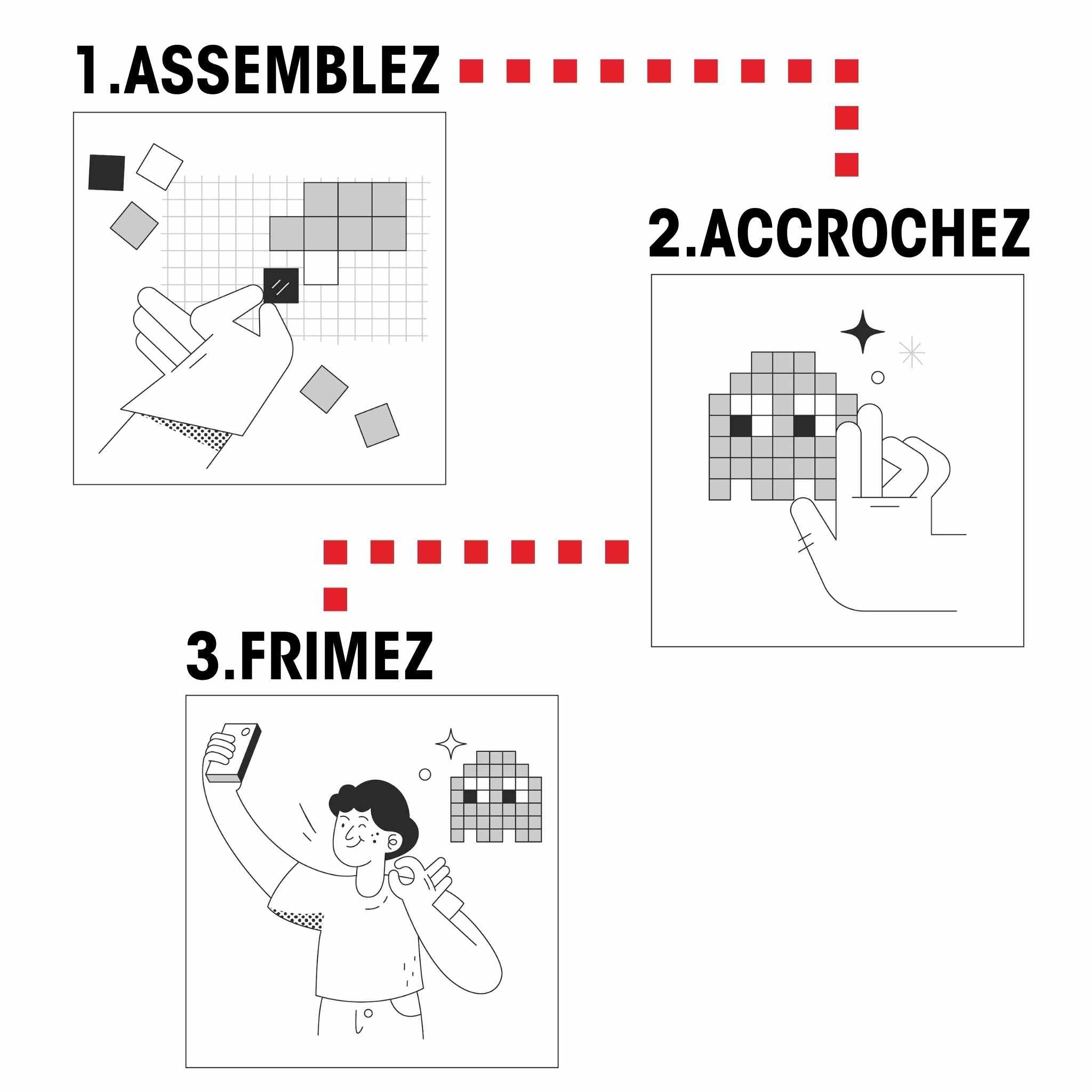 1.ASSEMBLEZ

2.ACCROCHEZ

3.FRIMEZ