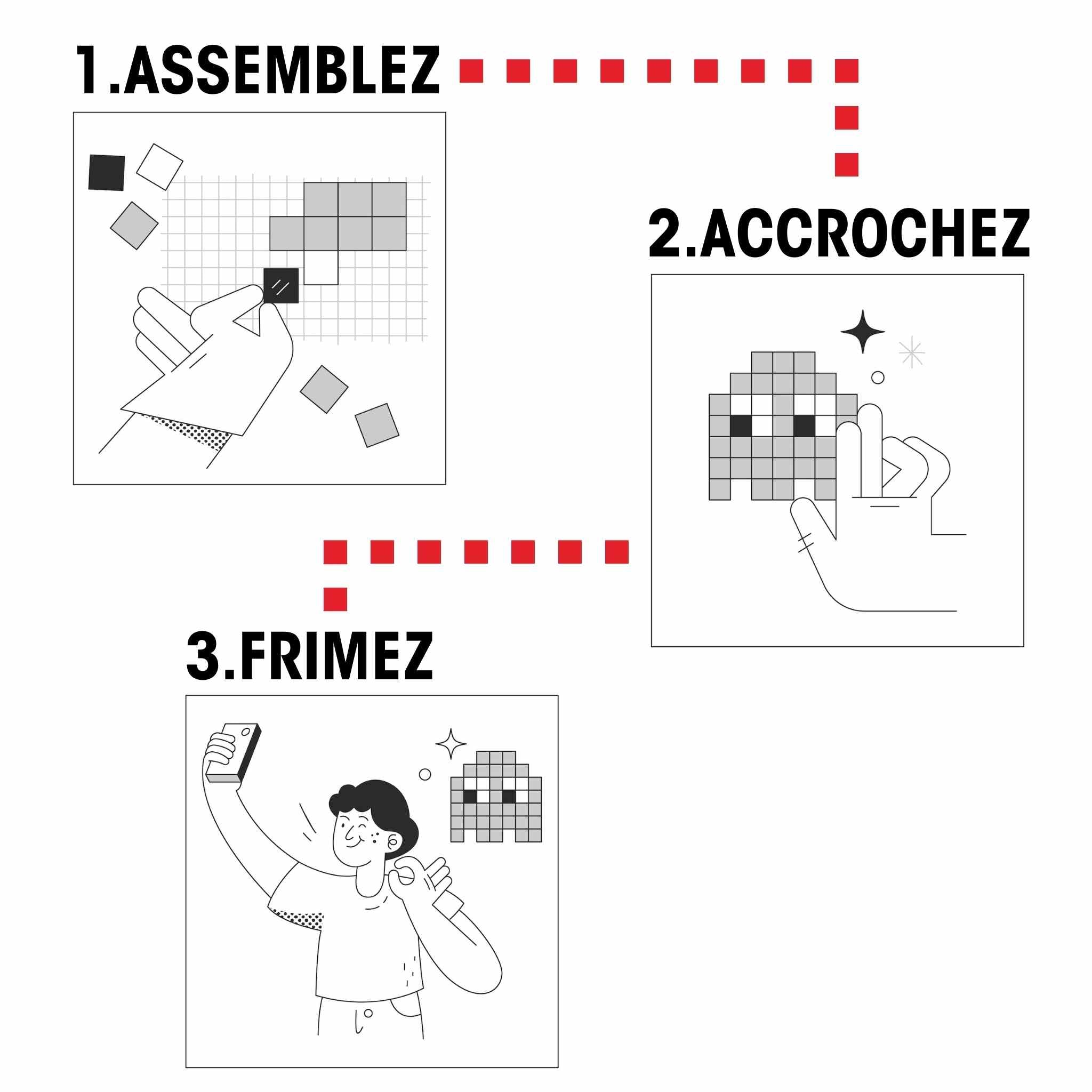 1.ASSEMBLEZ

2.ACCROCHEZ

3.FRIMEZ