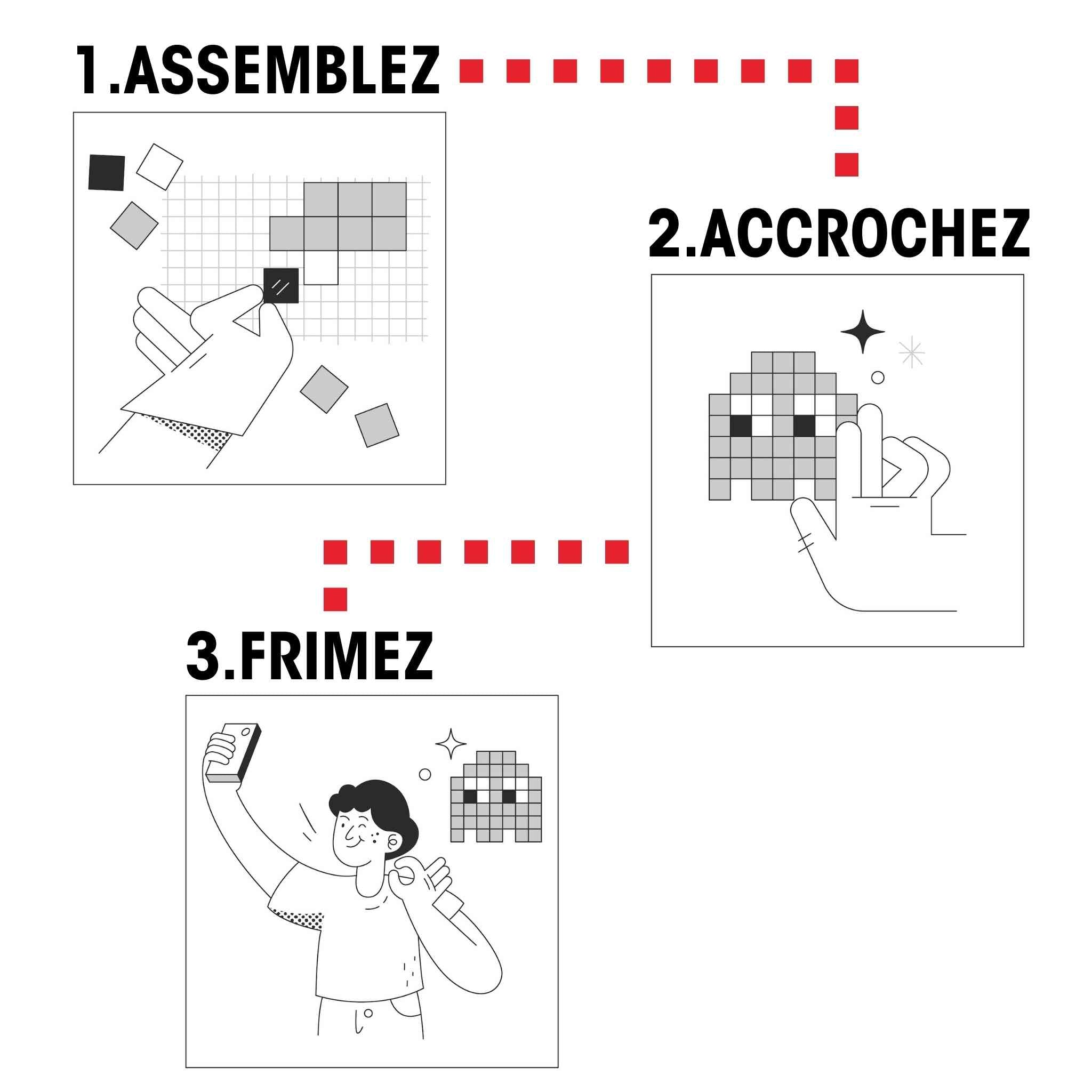 1.ASSEMBLEZ

2.ACCROCHEZ

3.FRIMEZ