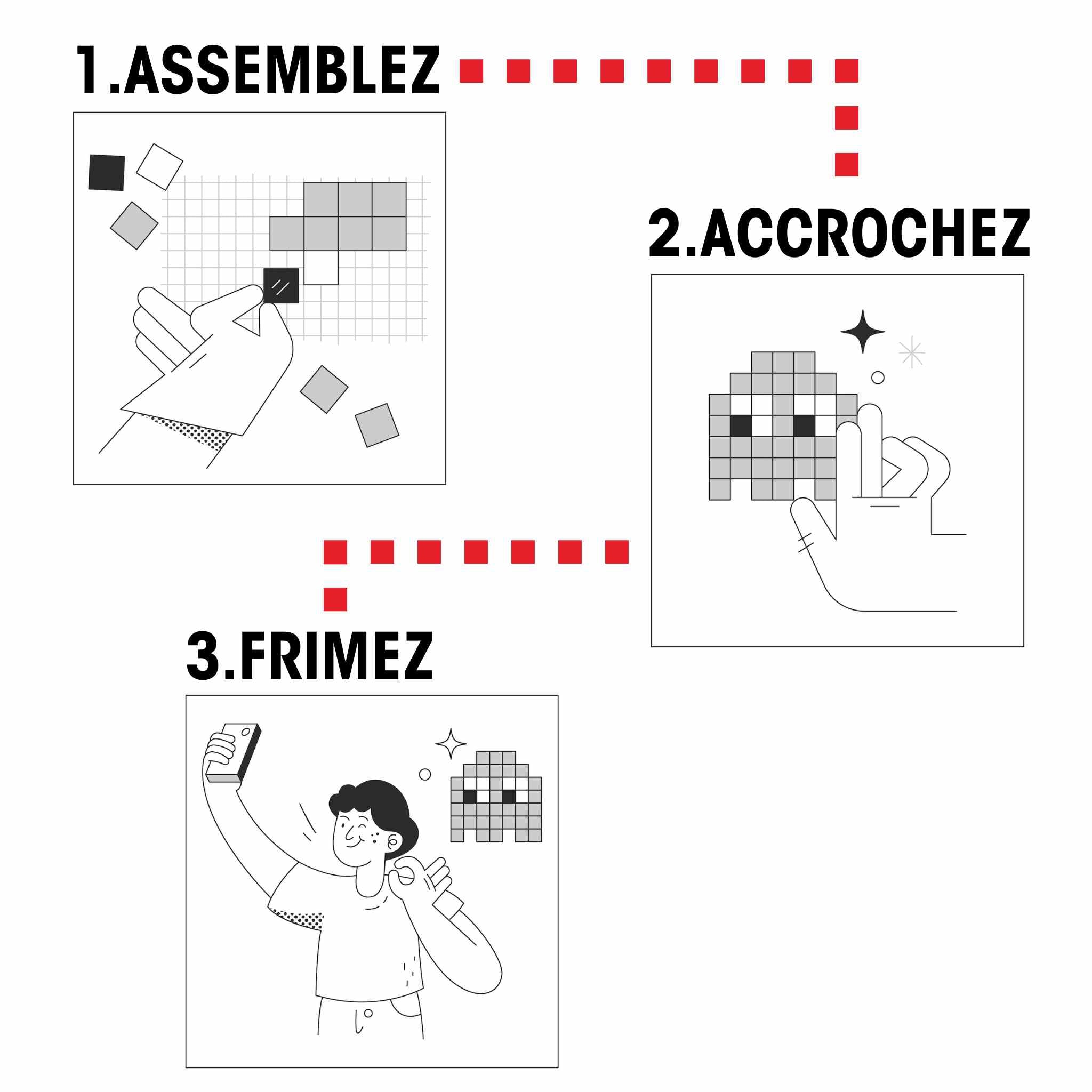 1.ASSEMBLEZ

2.ACCROCHEZ

3.FRIMEZ